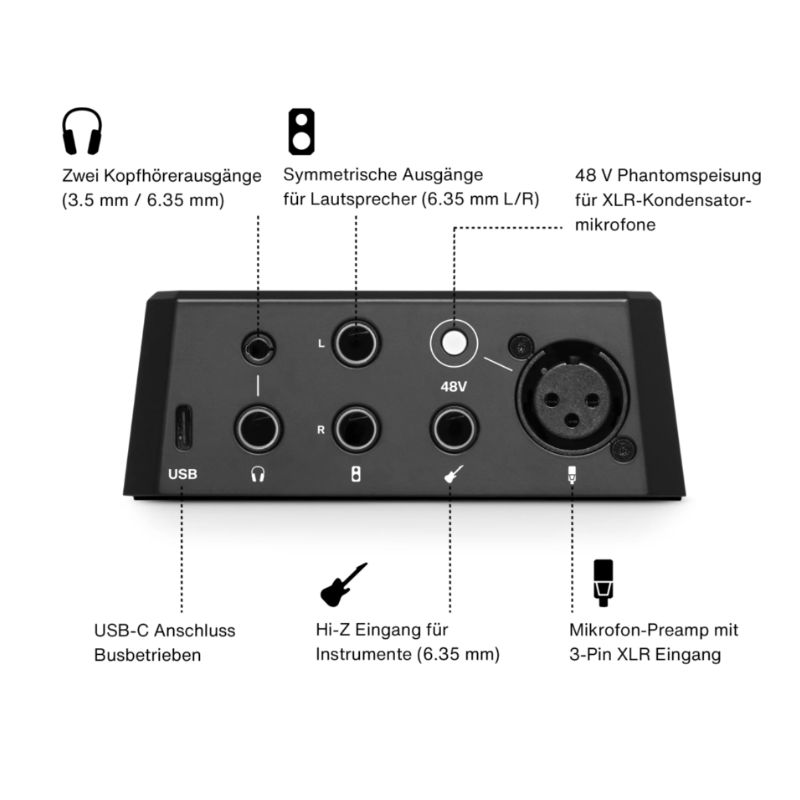 Zwei Kopfhörerausgänge (3.5 mm / 6.35 mm)

Symmetrische Ausgänge für Lautsprecher (6.35 mm L/R)

48 V Phantomspeisung für XLR-Kondensatormikrofone

L

R

48V

USB

USB-C Anschluss Busbetrieben

Hi-Z Eingang für Instrumente (6.35 mm)

Mikrofon-Preamp mit 3-Pin XLR Eingang